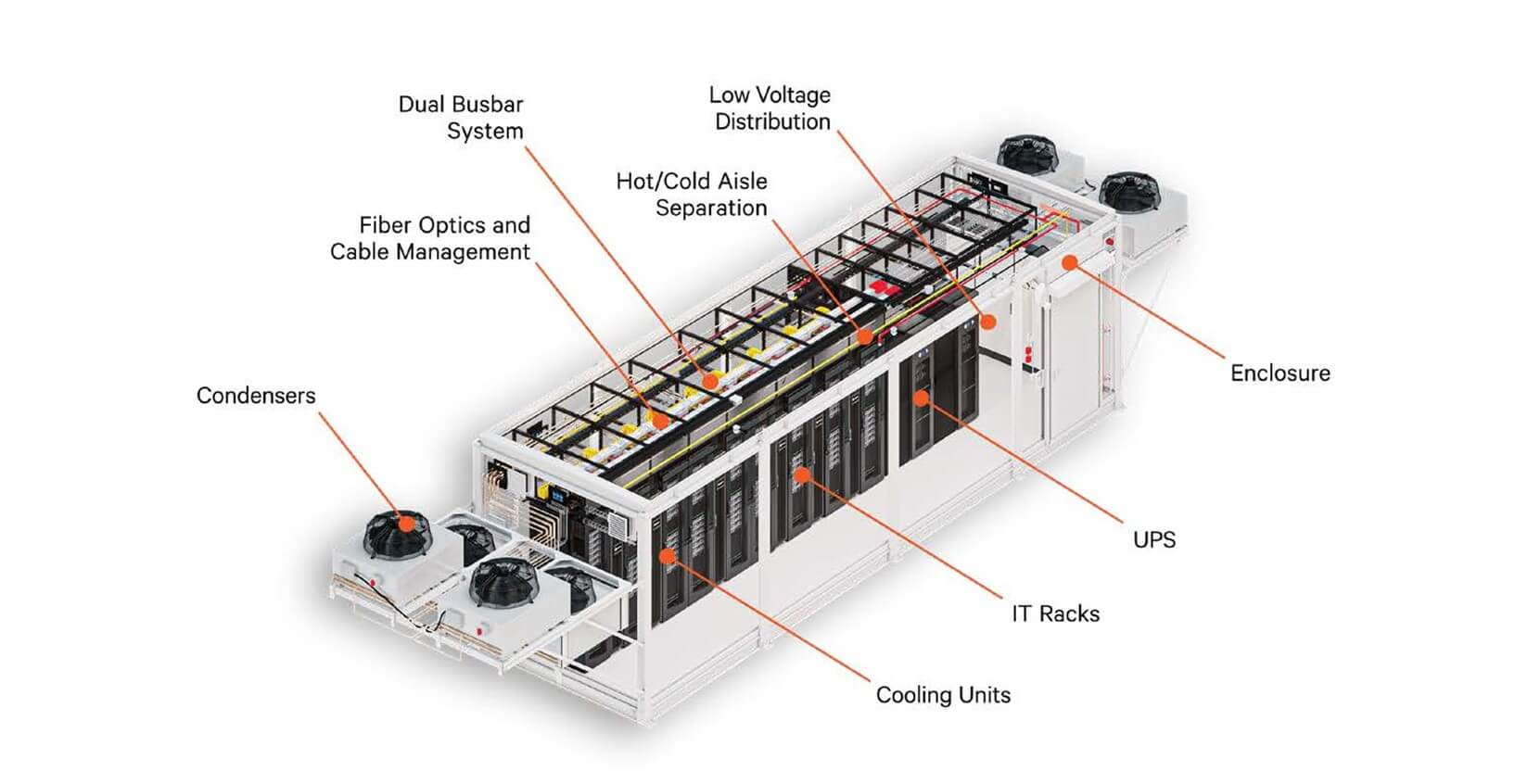 Dual Busbar System

Low Voltage Distribution

Hot/Cold Aisle Separation

Fiber Optics and Cable Management

Condensers

Enclosure

UPS

IT Racks

Cooling Units